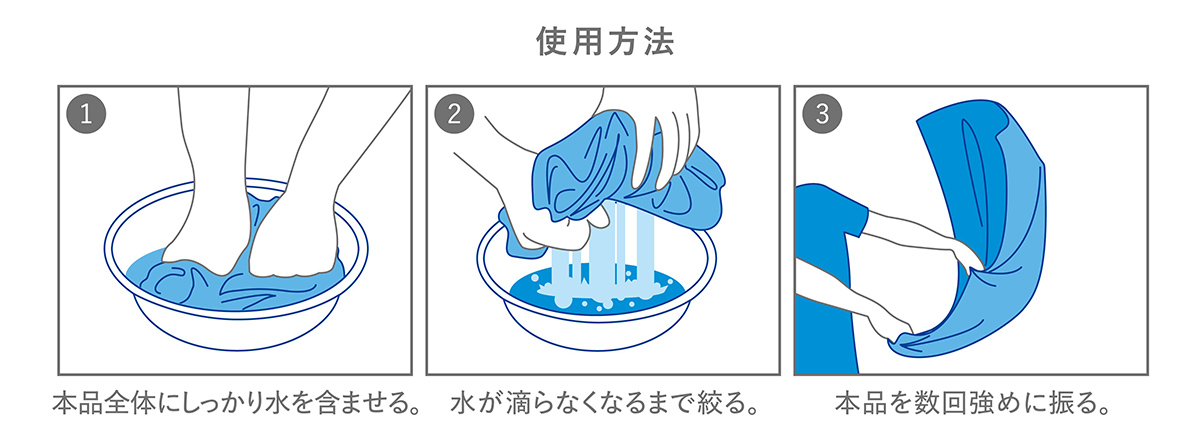 使用方法

1

本品全体にしっかり水を含ませる。

2

水が滴らなくなるまで絞る。

3

本品を数回強めに振る。